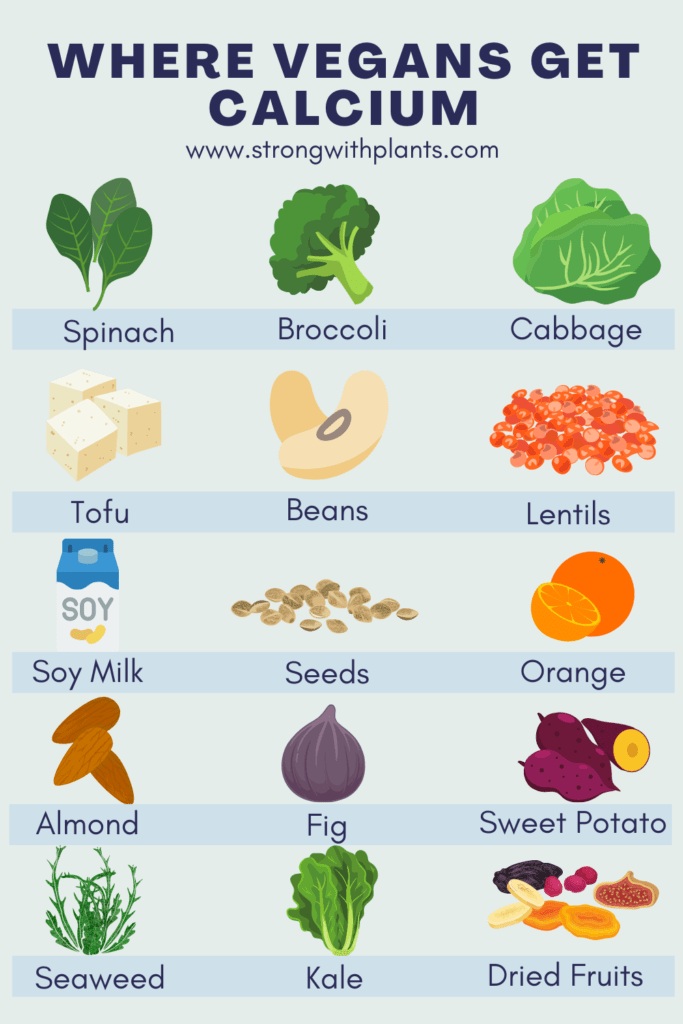 WHERE VEGANS GET CALCIUM

www.strongwithplants.com

Spinach
Broccoli
Cabbage

Tofu
Beans
Lentils

SOY
Soy Milk
Seeds
Orange

Almond
Fig
Sweet Potato

Seaweed
Kale
Dried Fruits