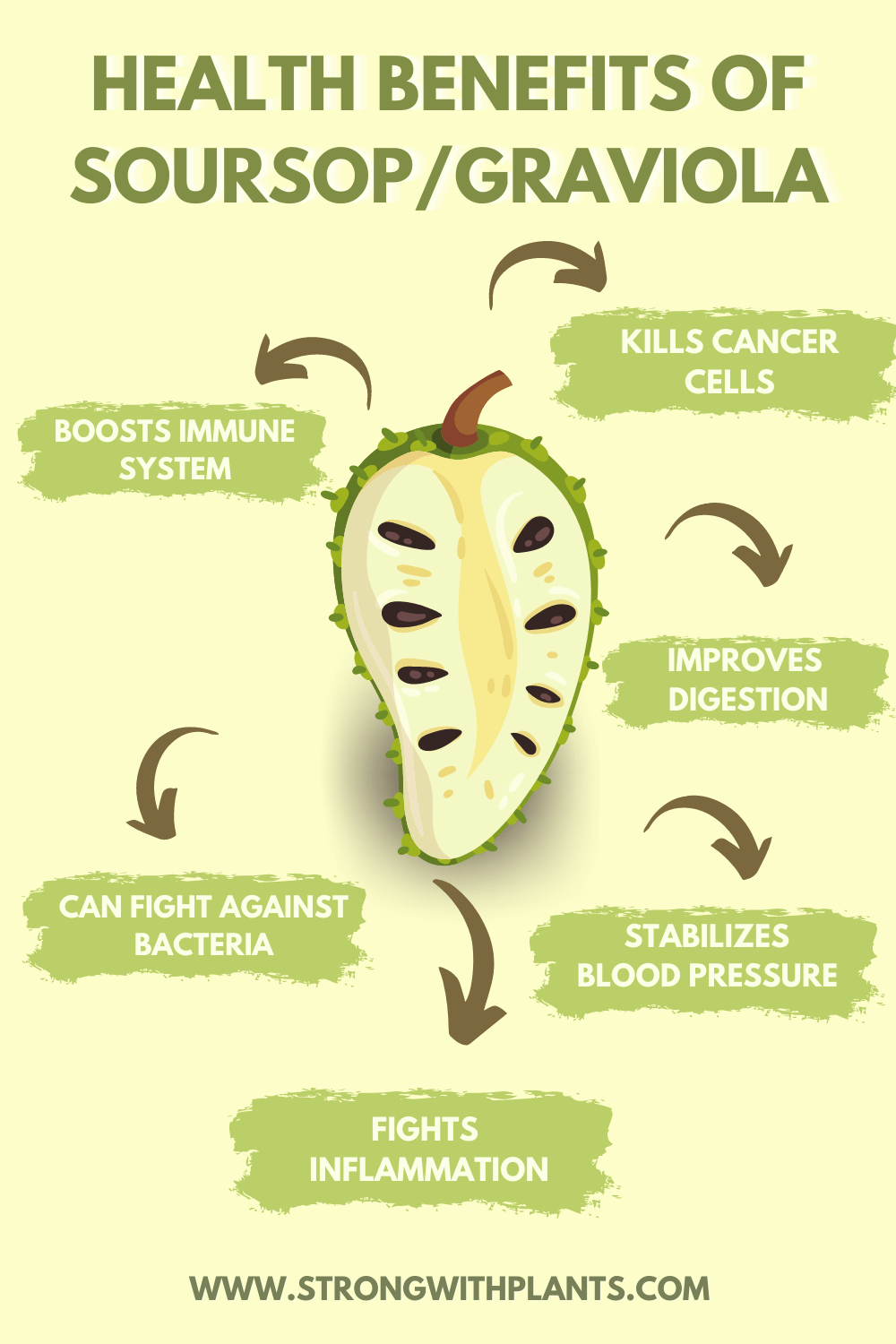 HEALTH BENEFITS OF SOURSOP/GRAVIOLA

KILLS CANCER CELLS

BOOSTS IMMUNE SYSTEM

IMPROVES DIGESTION

CAN FIGHT AGAINST BACTERIA

STABILIZES BLOOD PRESSURE

FIGHTS INFLAMMATION

WWW.STRONGWITHPLANTS.COM