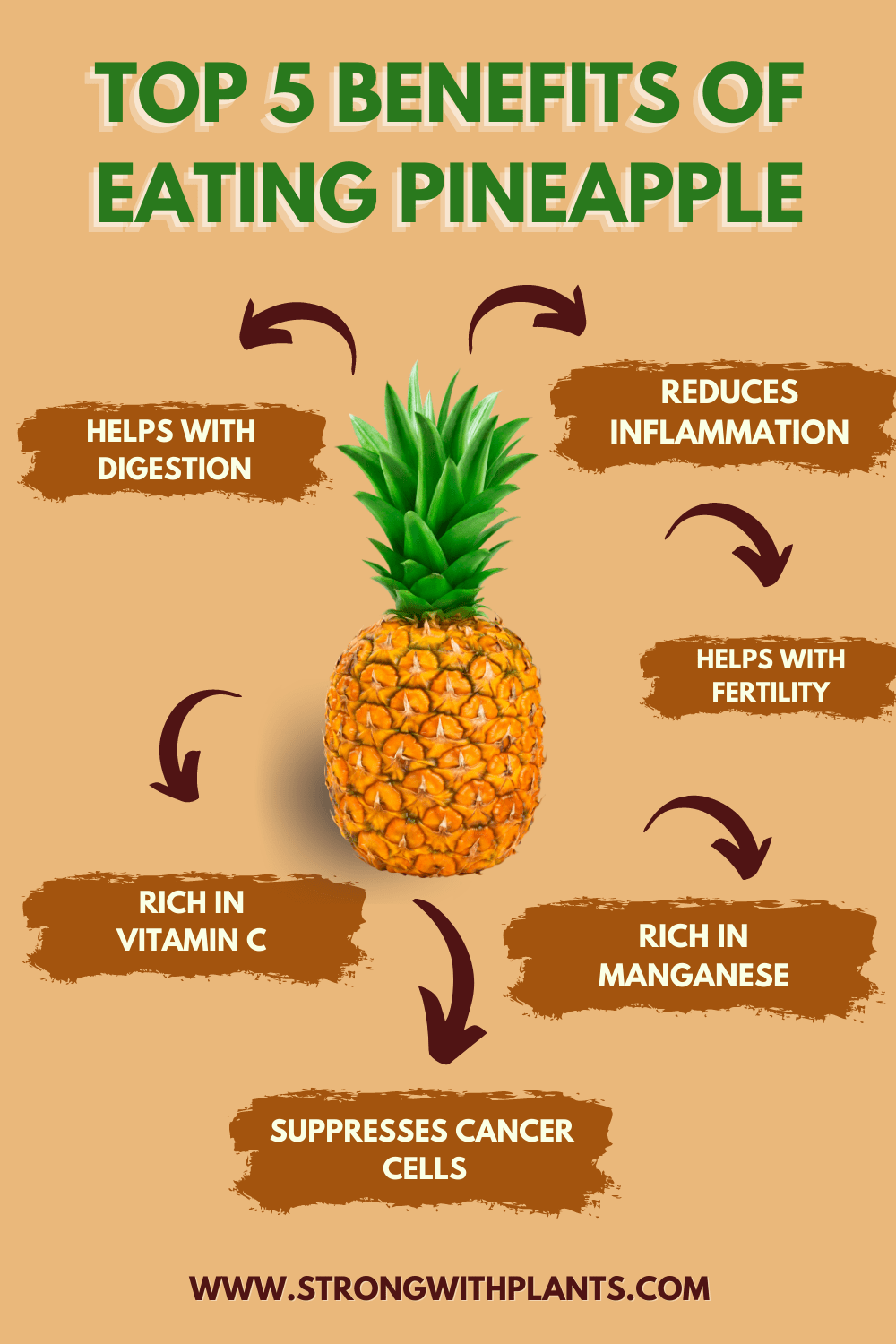 TOP 5 BENEFITS OF EATING PINEAPPLE

HELPS WITH DIGESTION

REDUCES INFLAMMATION

HELPS WITH FERTILITY

RICH IN VITAMIN C

RICH IN MANGANESE

SUPPRESSES CANCER CELLS

WWW.STRONGWITHPLANTS.COM